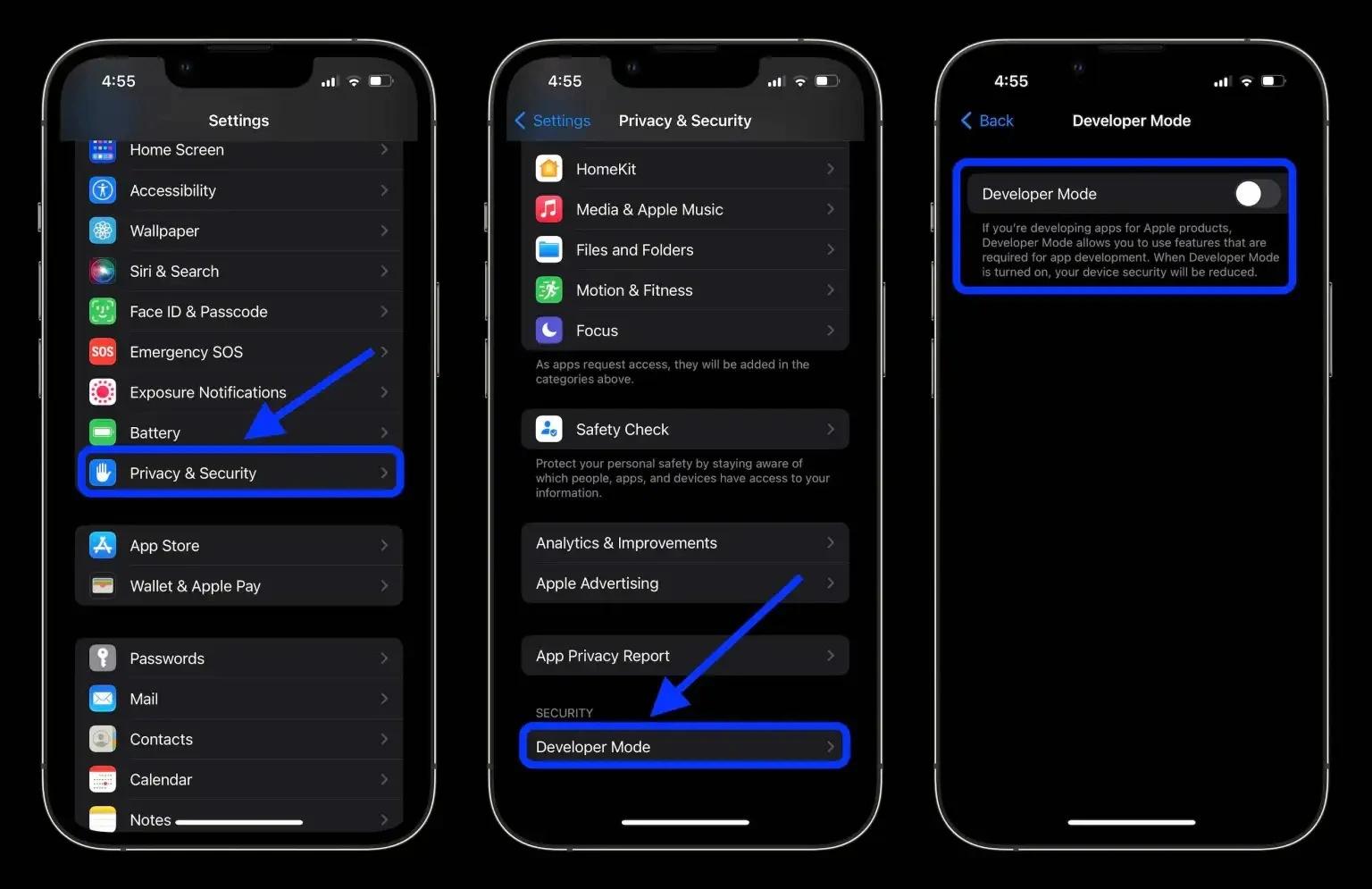 4:55

Settings

Home Screen
Accessibility
Wallpaper
Siri & Search
Face ID & Passcode
SOS Emergency SOS
Exposure Notifications
Battery
Privacy & Security

App Store
Wallet & Apple Pay

Passwords
Mail
Contacts
Calendar
Notes

4:55

Settings Privacy & Security

HomeKit
Media & Apple Music
Files and Folders
Motion & Fitness
Focus

As apps request access, they will be added in the categories above.

Safety Check

Protect your personal safety by staying aware of which people, apps, and devices have access to your information.

Analytics & Improvements
Apple Advertising

App Privacy Report

SECURITY
Developer Mode

4:55

Back Developer Mode

Developer Mode

If you're developing apps for Apple products, Developer Mode allows you to use features that are required for app development. When Developer Mode is turned on, your device security will be reduced.